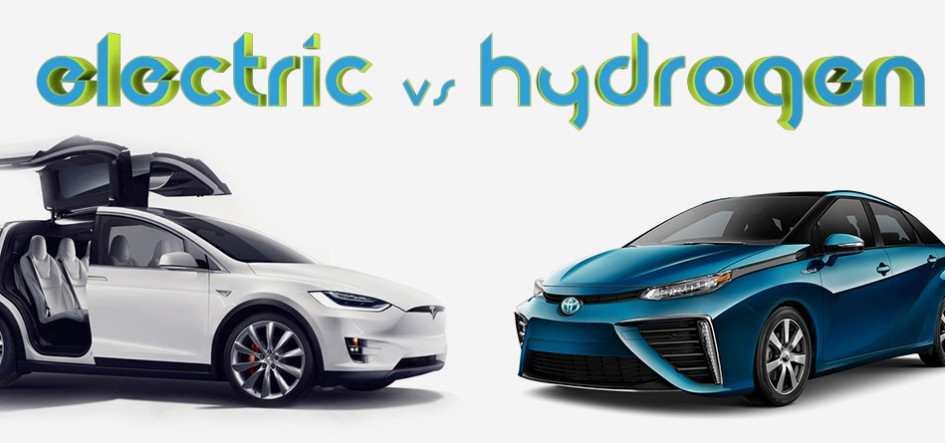 electric vs hydrogen