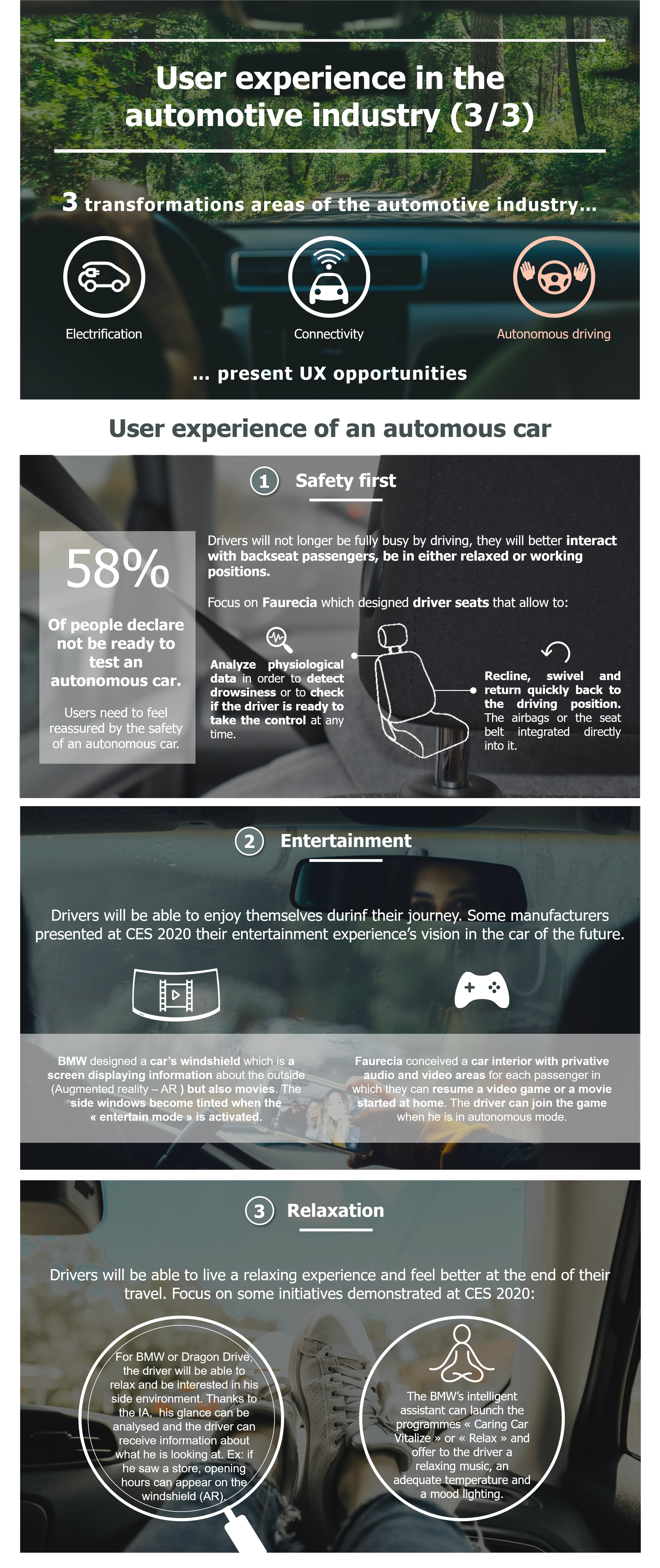 User experience in the automotive industry (3/3)

3 transformations areas of the automotive industry…

Electrification

Connectivity

Autonomous driving

… present UX opportunities

User experience of an automous car

1 Safety first

58%

Of people declare not be ready to test an autonomous car.

Users need to feel reassured by the safety of an autonomous car.

Drivers will not longer be fully busy by driving, they will better interact with backseat passengers, be in either relaxed or working positions.

Focus on Faurecia which designed driver seats that allow to:

Analyze physiological data in order to detect drowsiness or to check if the driver is ready to take the control at any time.

Recline, swivel and return quickly back to the driving position. The airbags or the seat belt integrated directly into it.

2 Entertainment

Drivers will be able to enjoy themselves durinf their journey. Some manufacturers presented at CES 2020 their entertainment experience's vision in the car of the future.

BMW designed a car's windshield which is a screen displaying information about the outside (Augmented reality – AR ) but also movies. The side windows become tinted when the « entertain mode » is activated.

Faurecia conceived a car interior with privative audio and video areas for each passenger in which they can resume a video game or a movie started at home. The driver can join the game when he is in autonomous mode.

3 Relaxation

Drivers will be able to live a relaxing experience and feel better at the end of their travel. Focus on some initiatives demonstrated at CES 2020:

For BMW or Dragon Drive, the driver will be able to relax and be interested in his side environment. Thanks to the IA, his glance can be analysed and the driver can receive information about what he is looking at. Ex: if he saw a store, opening hours can appear on the windshield (AR).

The BMW's intelligent assistant can launch the programmes « Caring Car Vitalize » or « Relax » and offer to the driver a relaxing music, an adequate temperature and a mood lighting.